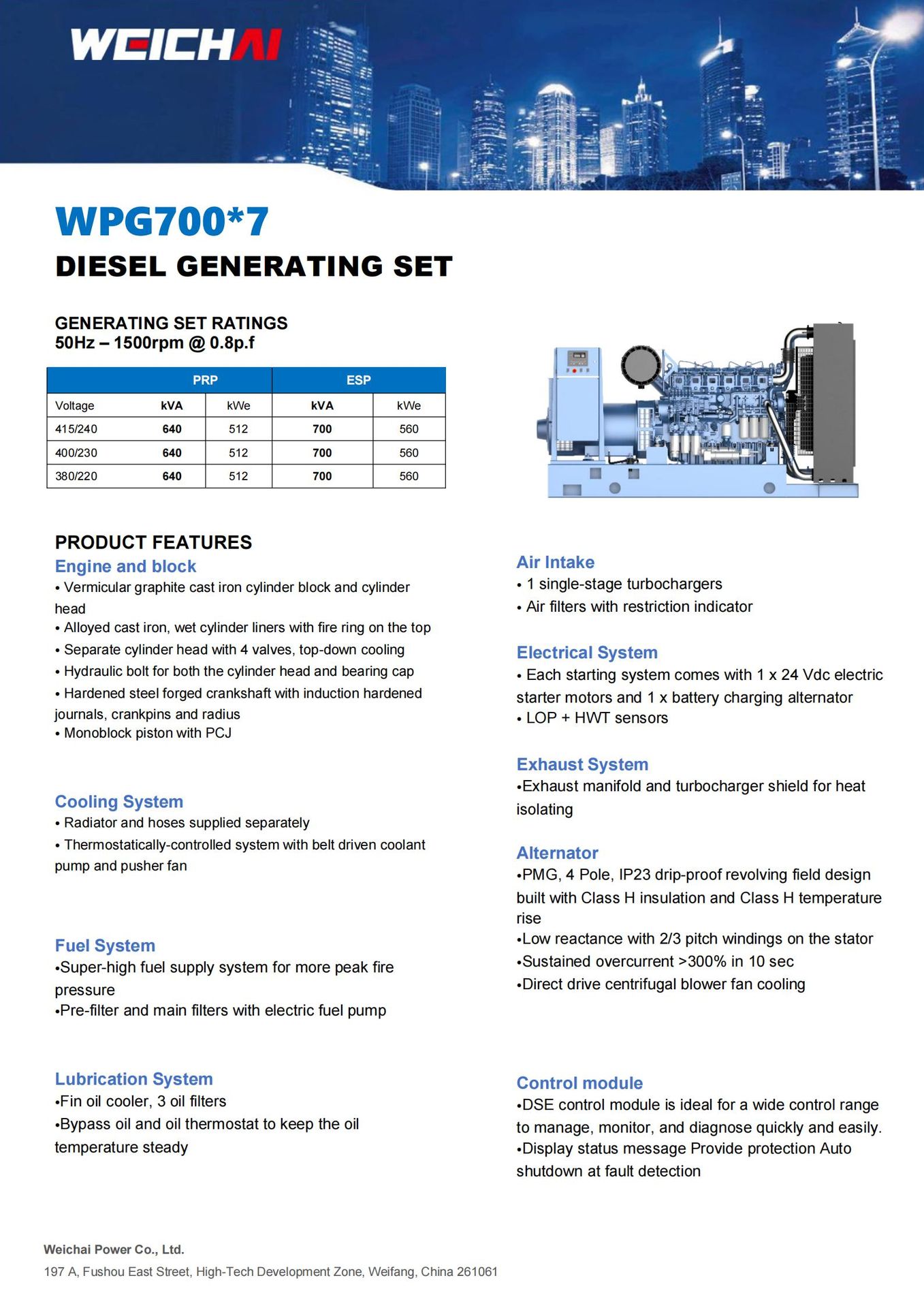 WEICHAI

WPG700*7
DIESEL GENERATING SET

GENERATING SET RATINGS
50Hz – 1500rpm @ 0.8p.f

| | PRP | | ESP | |
|---|---|---|---|---|
| Voltage | kVA | kWe | kVA | kWe |
| 415/240 | 640 | 512 | 700 | 560 |
| 400/230 | 640 | 512 | 700 | 560 |
| 380/220 | 640 | 512 | 700 | 560 |

PRODUCT FEATURES
Engine and block
• Vermicular graphite cast iron cylinder block and cylinder head
• Alloyed cast iron, wet cylinder liners with fire ring on the top
• Separate cylinder head with 4 valves, top-down cooling
• Hydraulic bolt for both the cylinder head and bearing cap
• Hardened steel forged crankshaft with induction hardened journals, crankpins and radius
• Monoblock piston with PCJ

Cooling System
• Radiator and hoses supplied separately
• Thermostatically-controlled system with belt driven coolant pump and pusher fan

Fuel System
•Super-high fuel supply system for more peak fire pressure
•Pre-filter and main filters with electric fuel pump

Lubrication System
•Fin oil cooler, 3 oil filters
•Bypass oil and oil thermostat to keep the oil temperature steady

Air Intake
• 1 single-stage turbochargers
• Air filters with restriction indicator

Electrical System
• Each starting system comes with 1 x 24 Vdc electric starter motors and 1 x battery charging alternator
• LOP + HWT sensors

Exhaust System
•Exhaust manifold and turbocharger shield for heat isolating

Alternator
•PMG, 4 Pole, IP23 drip-proof revolving field design built with Class H insulation and Class H temperature rise
•Low reactance with 2/3 pitch windings on the stator
•Sustained overcurrent >300% in 10 sec
•Direct drive centrifugal blower fan cooling

Control module
•DSE control module is ideal for a wide control range to manage, monitor, and diagnose quickly and easily.
•Display status message Provide protection Auto shutdown at fault detection

Weichai Power Co., Ltd.
197 A, Fushou East Street, High-Tech Development Zone, Weifang, China 261061